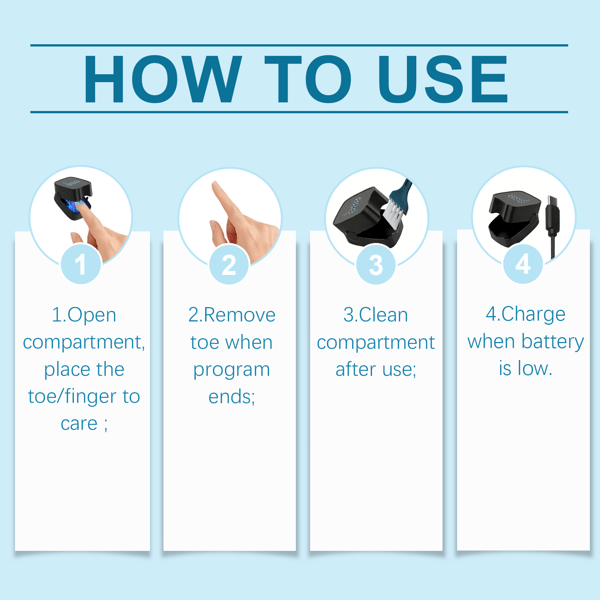 HOW TO USE

1

1.Open compartment, place the toe/finger to care ;

2

2.Remove toe when program ends;

3

3.Clean compartment after use;

4

4.Charge when battery is low.