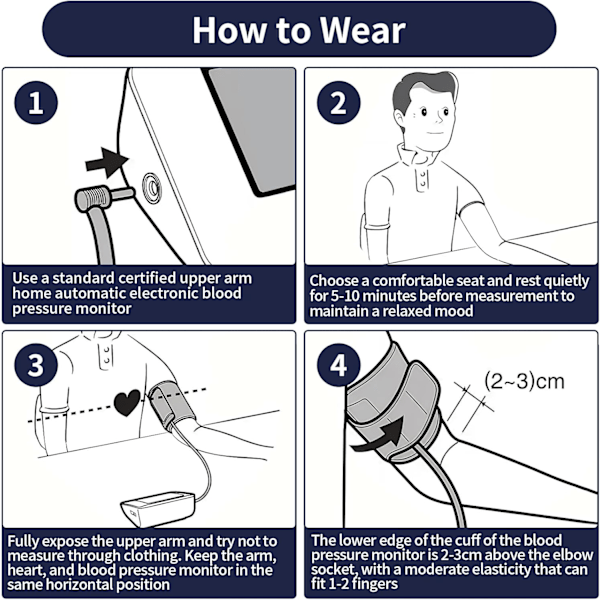 How to Wear

1

Use a standard certified upper arm home automatic electronic blood pressure monitor

2

Choose a comfortable seat and rest quietly for 5-10 minutes before measurement to maintain a relaxed mood

3

Fully expose the upper arm and try not to measure through clothing. Keep the arm, heart, and blood pressure monitor in the same horizontal position

4

(2~3)cm

The lower edge of the cuff of the blood pressure monitor is 2-3cm above the elbow socket, with a moderate elasticity that can fit 1-2 fingers