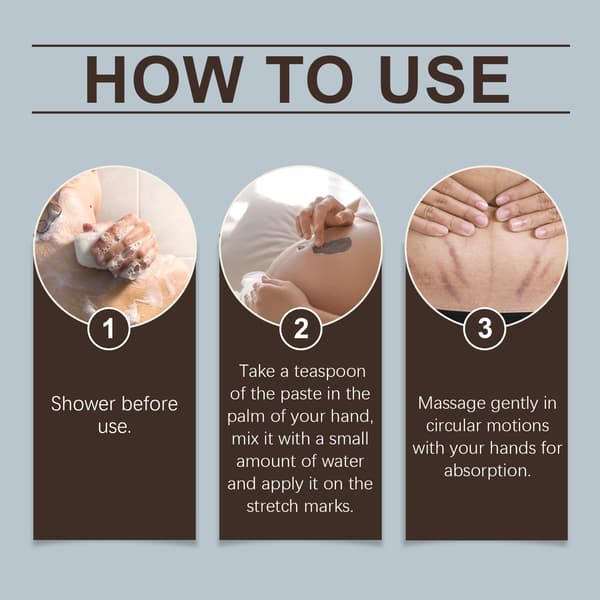 HOW TO USE

1

Shower before use.

2

Take a teaspoon of the paste in the palm of your hand, mix it with a small amount of water and apply it on the stretch marks.

3

Massage gently in circular motions with your hands for absorption.