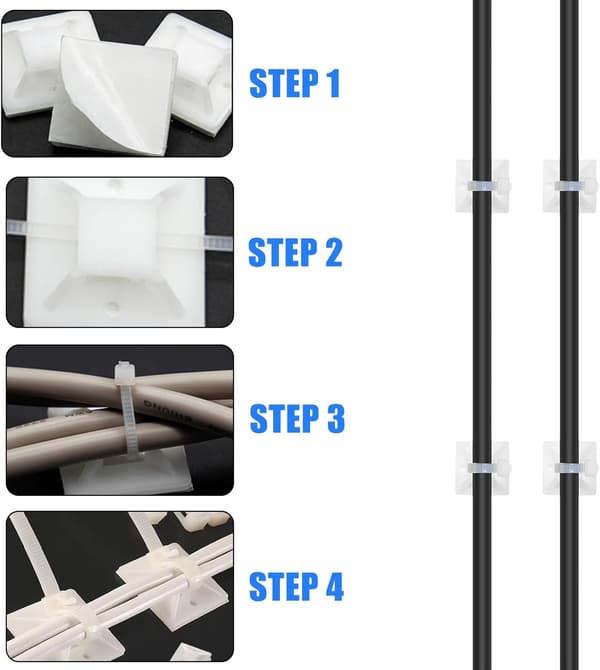 STEP 1

STEP 2

STEP 3

STEP 4