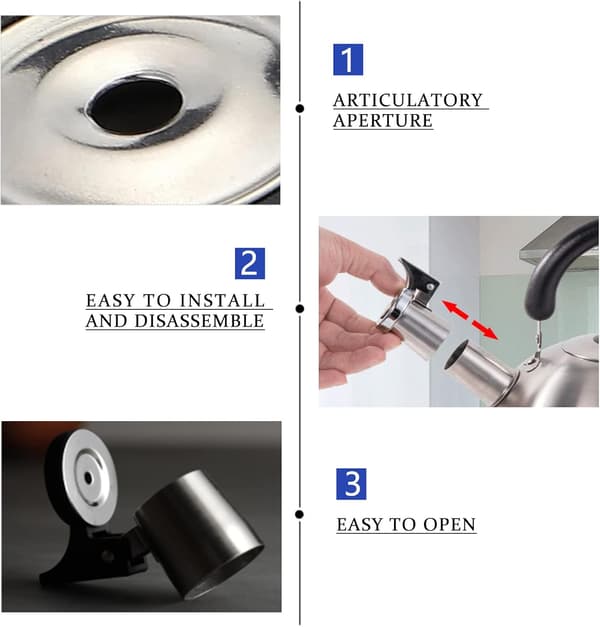 1

ARTICULATORY APERTURE

2

EASY TO INSTALL AND DISASSEMBLE

3

EASY TO OPEN