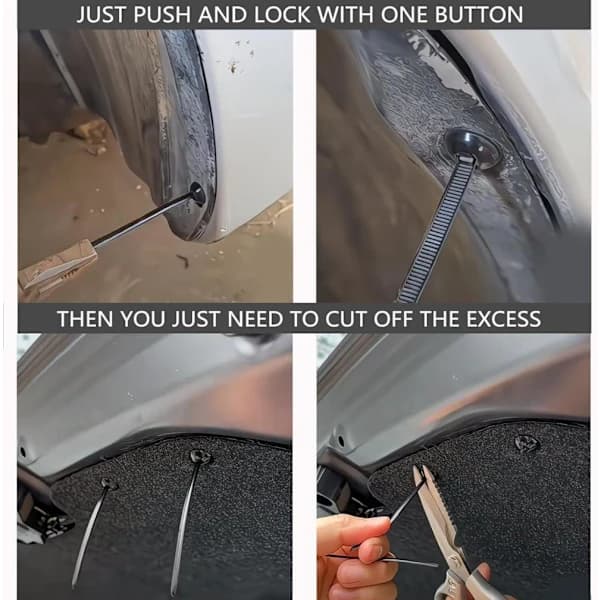 JUST PUSH AND LOCK WITH ONE BUTTON

THEN YOU JUST NEED TO CUT OFF THE EXCESS