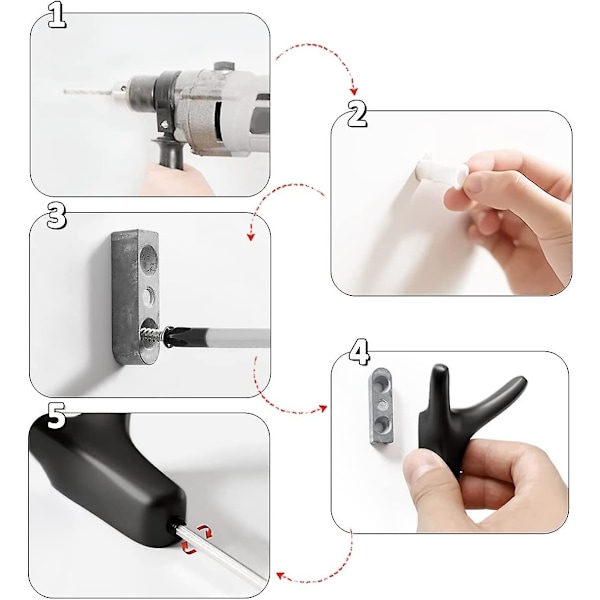 1

2

3

4

5