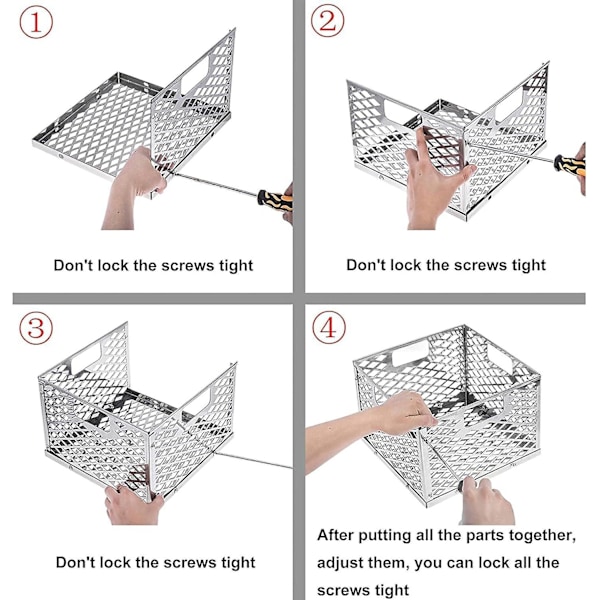 ①

Don't lock the screws tight

②

Don't lock the screws tight

③

Don't lock the screws tight

④

After putting all the parts together, adjust them, you can lock all the screws tight