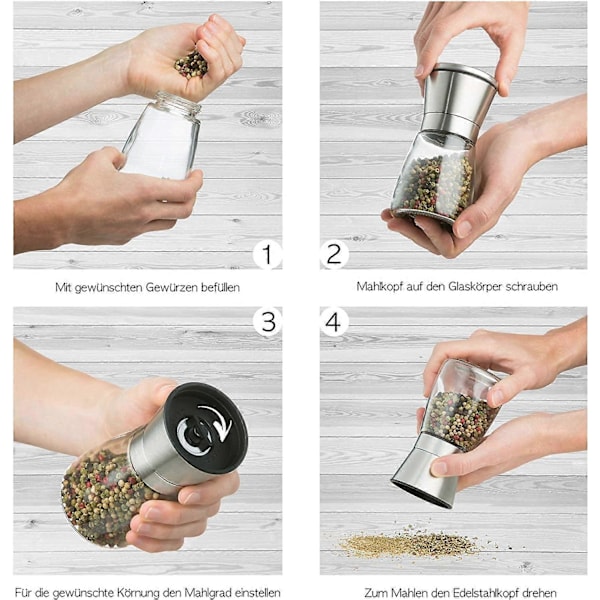 1

Mit gewünschten Gewürzen befüllen

2

Mahlkopf auf den Glaskörper schrauben

3

Für die gewünschte Körnung den Mahlgrad einstellen

4

Zum Mahlen den Edelstahlkopf drehen