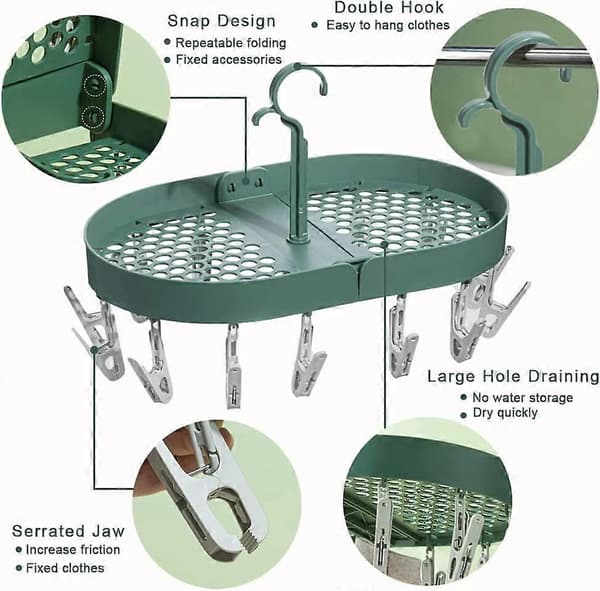 Snap Design
• Repeatable folding
• Fixed accessories

Double Hook
• Easy to hang clothes

Large Hole Draining
• No water storage
• Dry quickly

Serrated Jaw
• Increase friction
• Fixed clothes