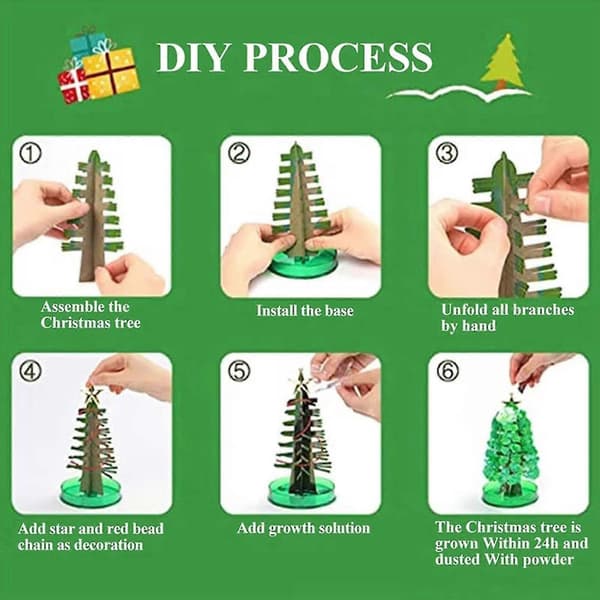 DIY PROCESS

①

Assemble the Christmas tree

②

Install the base

③

Unfold all branches by hand

④

Add star and red bead chain as decoration

⑤

Add growth solution

⑥

The Christmas tree is grown Within 24h and dusted With powder