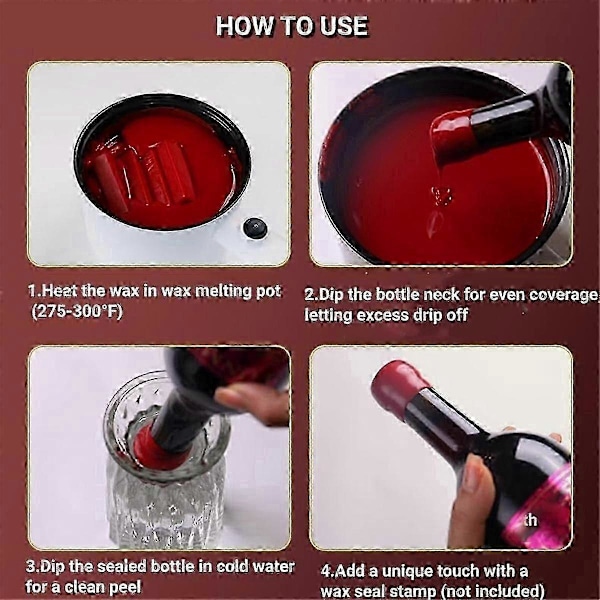 HOW TO USE

1.Heat the wax in wax melting pot (275-300°F)

2.Dip the bottle neck for even coverage, letting excess drip off

3.Dip the sealed bottle in cold water for a clean peel

th

4.Add a unique touch with a wax seal stamp (not included)