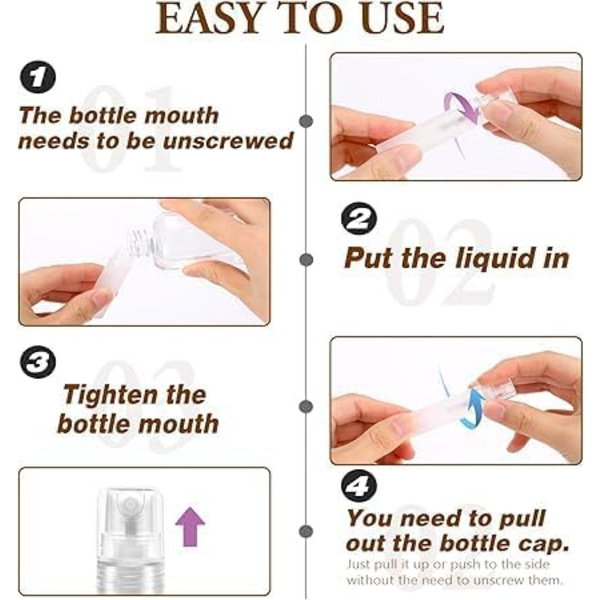 EASY TO USE

1
01
The bottle mouth needs to be unscrewed

2
02
Put the liquid in

3
03
Tighten the bottle mouth

4
You need to pull out the bottle cap.
Just pull it up or push to the side without the need to unscrew them.