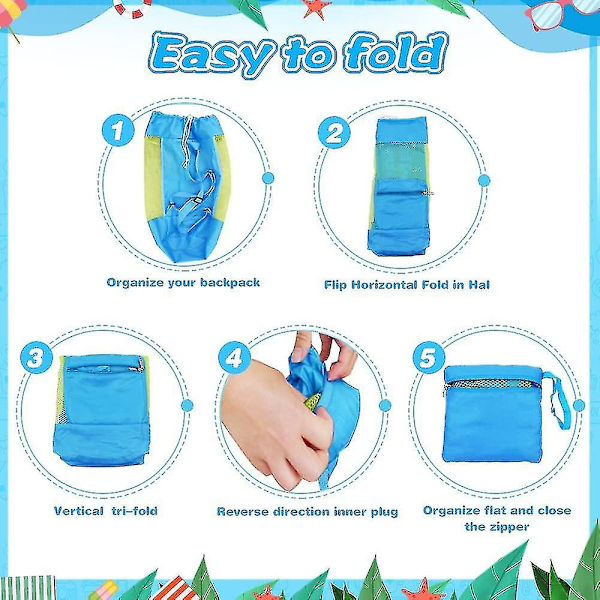 Easy to fold

1

Organize your backpack

2

Flip Horizontal Fold in Hal

3

Vertical tri-fold

4

Reverse direction inner plug

5

Organize flat and close the zipper