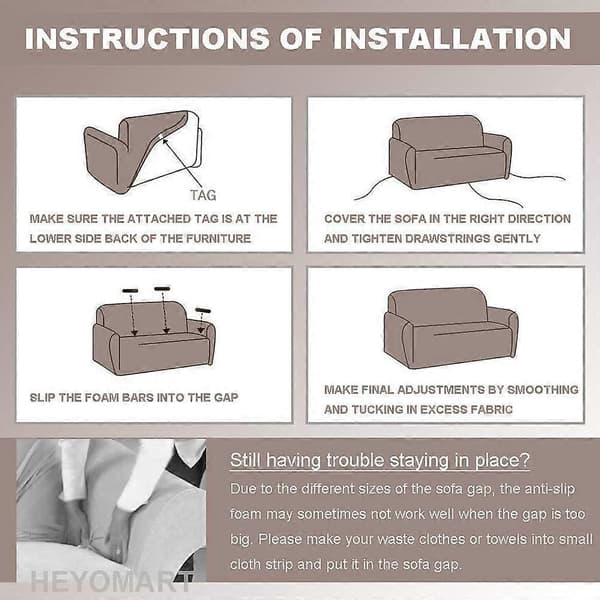 INSTRUCTIONS OF INSTALLATION

TAG

MAKE SURE THE ATTACHED TAG IS AT THE LOWER SIDE BACK OF THE FURNITURE

COVER THE SOFA IN THE RIGHT DIRECTION AND TIGHTEN DRAWSTRINGS GENTLY

SLIP THE FOAM BARS INTO THE GAP

MAKE FINAL ADJUSTMENTS BY SMOOTHING AND TUCKING IN EXCESS FABRIC

Still having trouble staying in place?

Due to the different sizes of the sofa gap, the anti-slip foam may sometimes not work well when the gap is too big. Please make your waste clothes or towels into small cloth strip and put it in the sofa gap.

HEYOMART