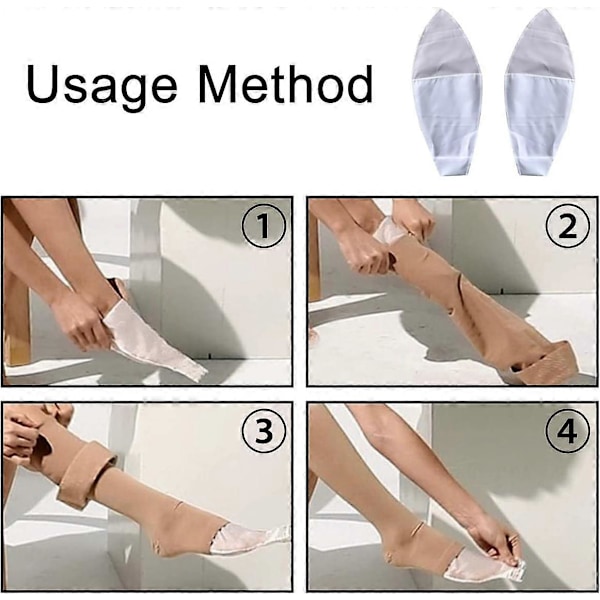 Usage Method

1

2

3

4