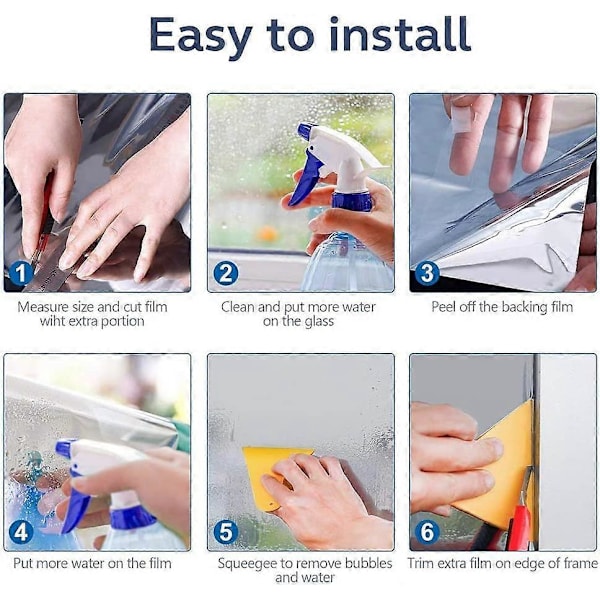 Easy to install

1
Measure size and cut film wiht extra portion

2
Clean and put more water on the glass

3
Peel off the backing film

4
Put more water on the film

5
Squeegee to remove bubbles and water

6
Trim extra film on edge of frame