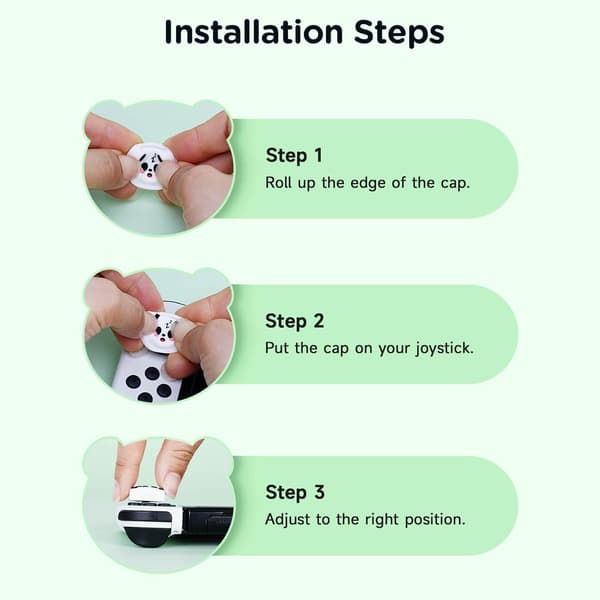 Installation Steps

Step 1
Roll up the edge of the cap.

Step 2
Put the cap on your joystick.

Step 3
Adjust to the right position.