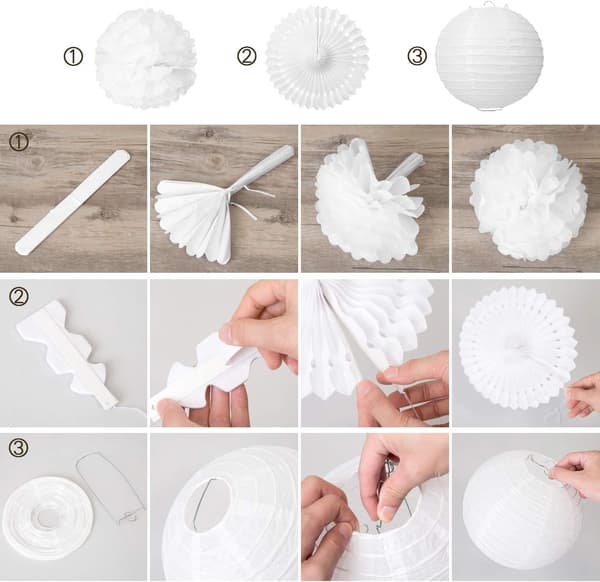 ① ② ③

①

②

③