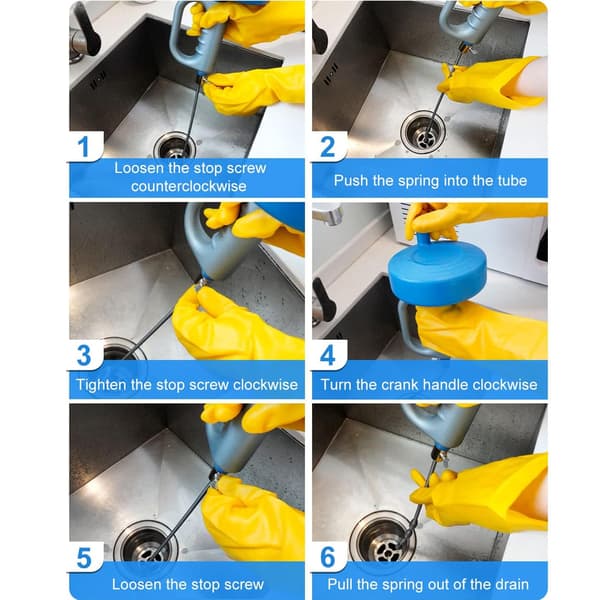 1
Loosen the stop screw counterclockwise

2
Push the spring into the tube

3
Tighten the stop screw clockwise

4
Turn the crank handle clockwise

5
Loosen the stop screw

6
Pull the spring out of the drain