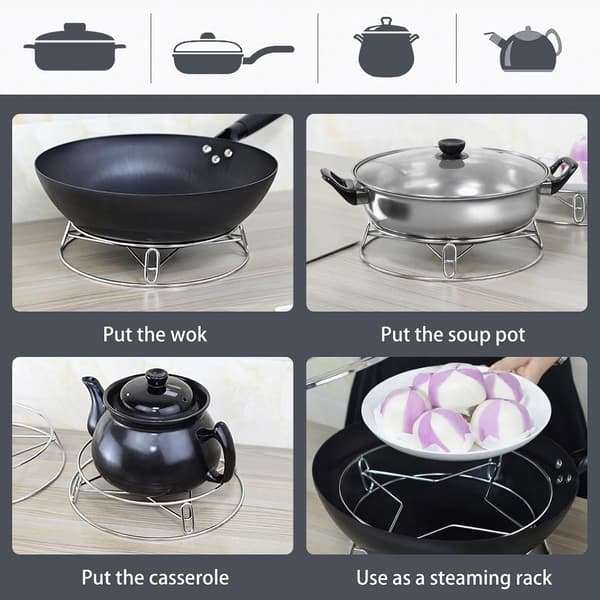 Put the wok

Put the soup pot

Put the casserole

Use as a steaming rack