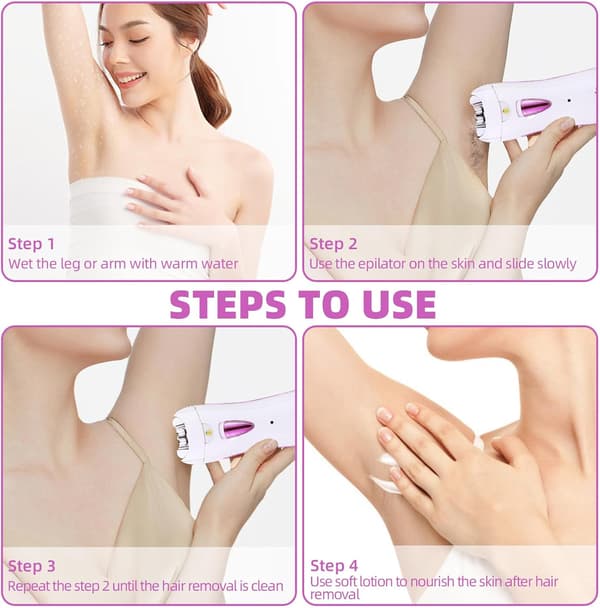 Step 1
Wet the leg or arm with warm water

Step 2
Use the epilator on the skin and slide slowly

STEPS TO USE

Step 3
Repeat the step 2 until the hair removal is clean

Step 4
Use soft lotion to nourish the skin after hair removal