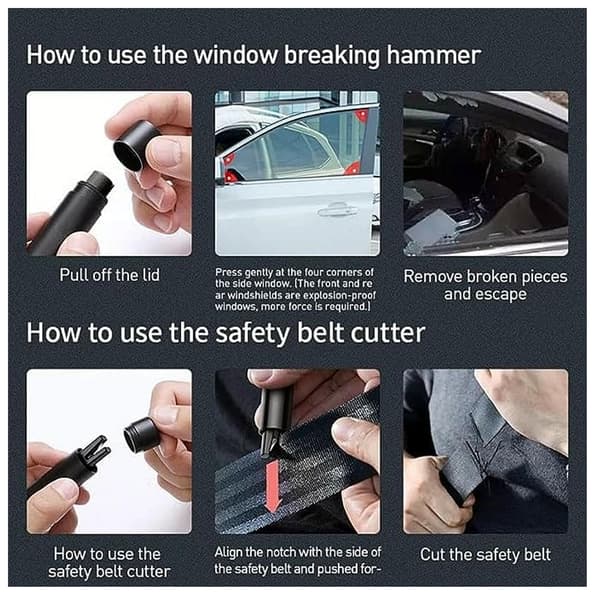 How to use the window breaking hammer

Pull off the lid

Press gently at the four corners of the side window. (The front and re ar windshields are explosion-proof windows, more force is required.)

Remove broken pieces and escape

How to use the safety belt cutter

How to use the safety belt cutter

Align the notch with the side of the safety belt and pushed for-

Cut the safety belt