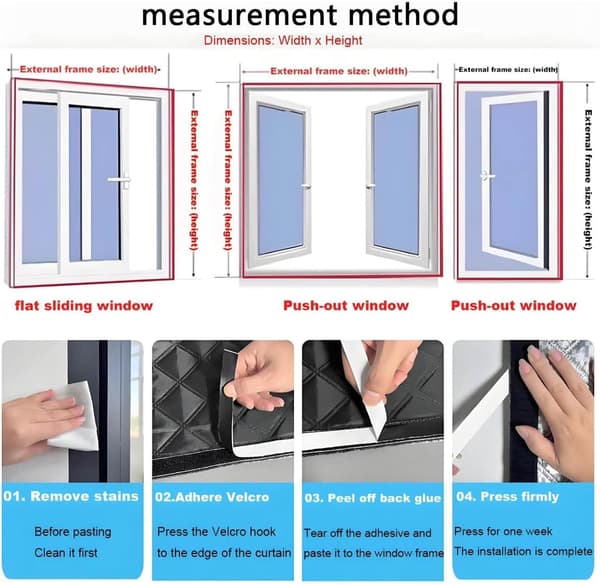 measurement method

Dimensions: Width x Height

External frame size: (width)

External frame size: (height)

flat sliding window

External frame size: (width)

External frame size: (height)

Push-out window

External frame size: (width)

External frame size: (height)

Push-out window

01. Remove stains

Before pasting
Clean it first

02.Adhere Velcro

Press the Velcro hook to the edge of the curtain

03. Peel off back glue

Tear off the adhesive and paste it to the window frame

04. Press firmly

Press for one week
The installation is complete