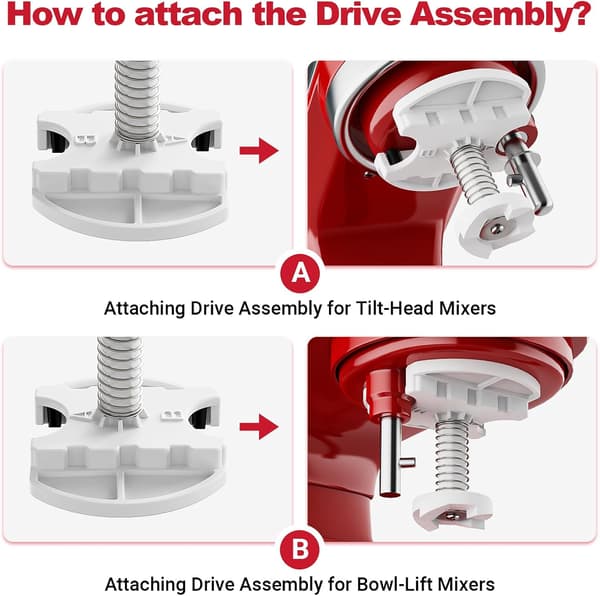 How to attach the Drive Assembly?

A

Attaching Drive Assembly for Tilt-Head Mixers

B

Attaching Drive Assembly for Bowl-Lift Mixers