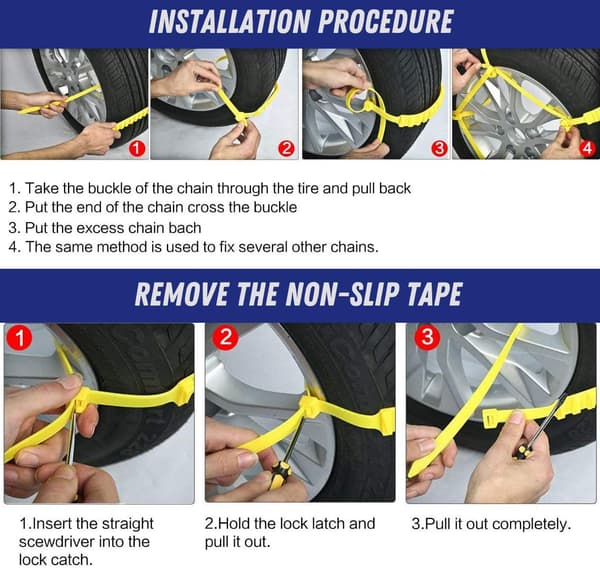 INSTALLATION PROCEDURE

1

2

3

4

1. Take the buckle of the chain through the tire and pull back
2. Put the end of the chain cross the buckle
3. Put the excess chain bach
4. The same method is used to fix several other chains.

REMOVE THE NON-SLIP TAPE

1

2

3

1.Insert the straight scewdriver into the lock catch.

2.Hold the lock latch and pull it out.

3.Pull it out completely.