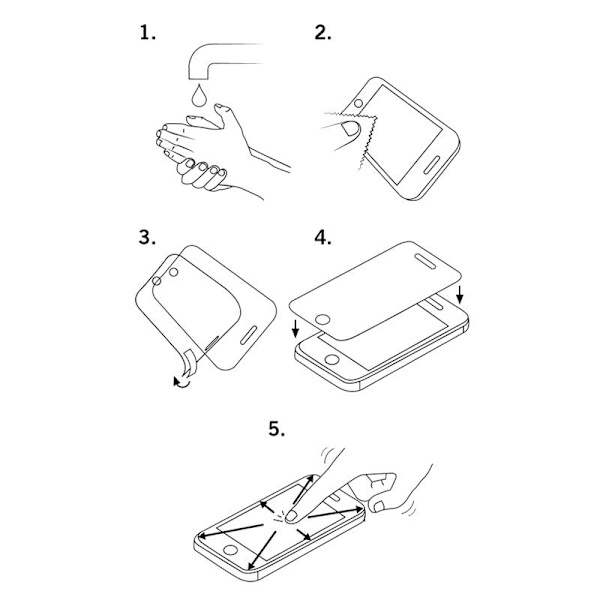 1.

2.

3.

4.

5.