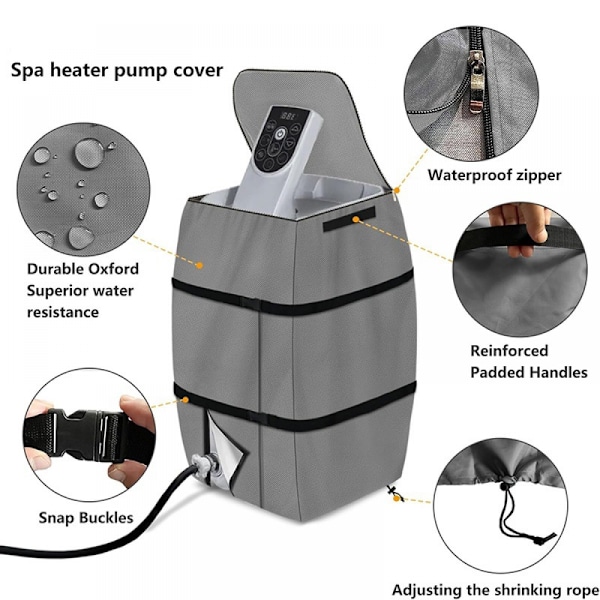 Spa heater pump cover

Waterproof zipper

Durable Oxford
Superior water
resistance

Reinforced
Padded Handles

Snap Buckles

Adjusting the shrinking rope