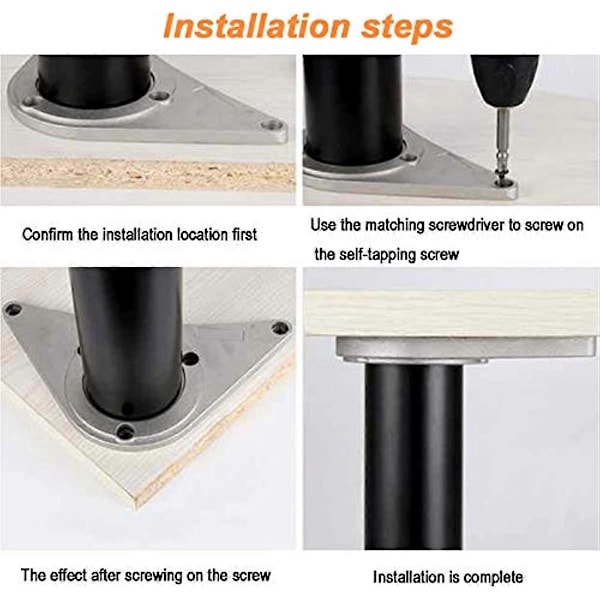 Installation steps

Confirm the installation location first

Use the matching screwdriver to screw on the self-tapping screw

The effect after screwing on the screw

Installation is complete