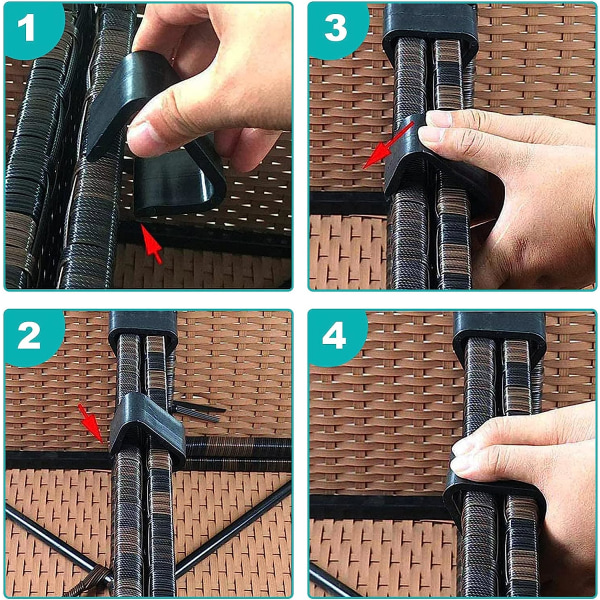 1
3
2
4