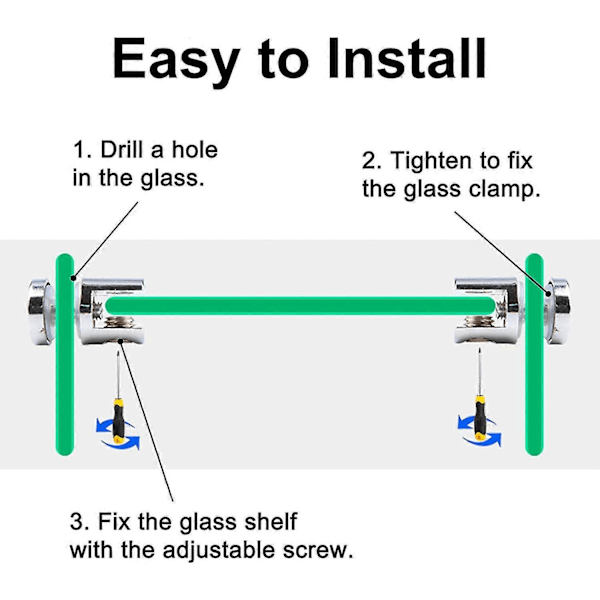 Easy to Install

1. Drill a hole in the glass.

2. Tighten to fix the glass clamp.

3. Fix the glass shelf with the adjustable screw.