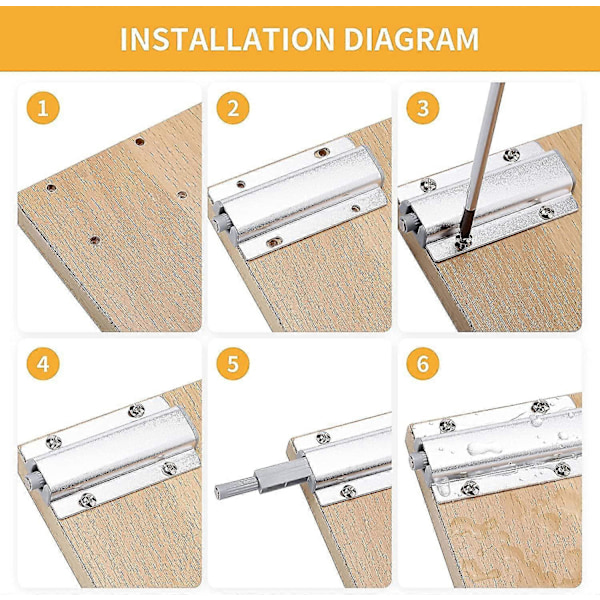 INSTALLATION DIAGRAM

1

2

3

4

5

6