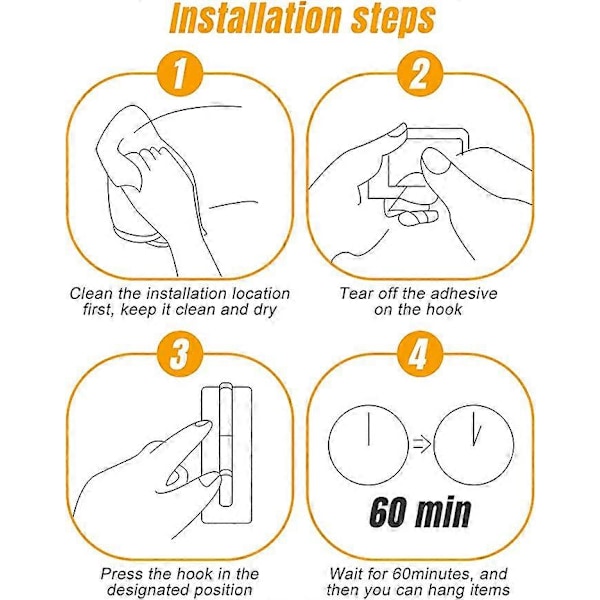 Installation steps

1

Clean the installation location first, keep it clean and dry

2

Tear off the adhesive on the hook

3

Press the hook in the designated position

4

60 min

Wait for 60minutes, and then you can hang items