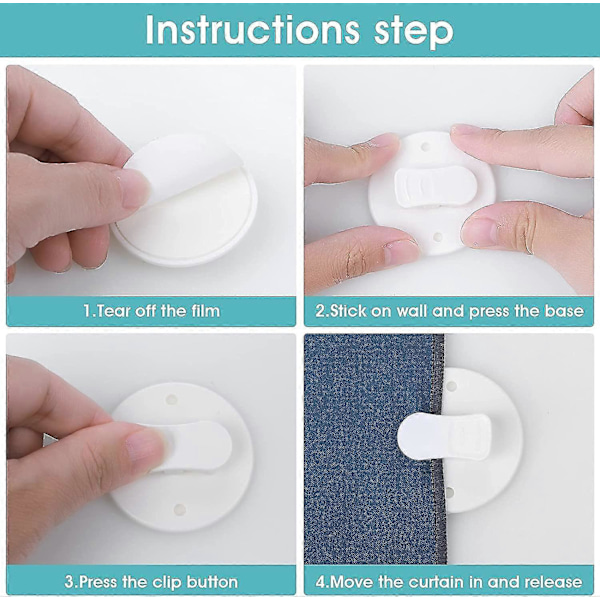 Instructions step

1.Tear off the film

2.Stick on wall and press the base

3.Press the clip button

4.Move the curtain in and release