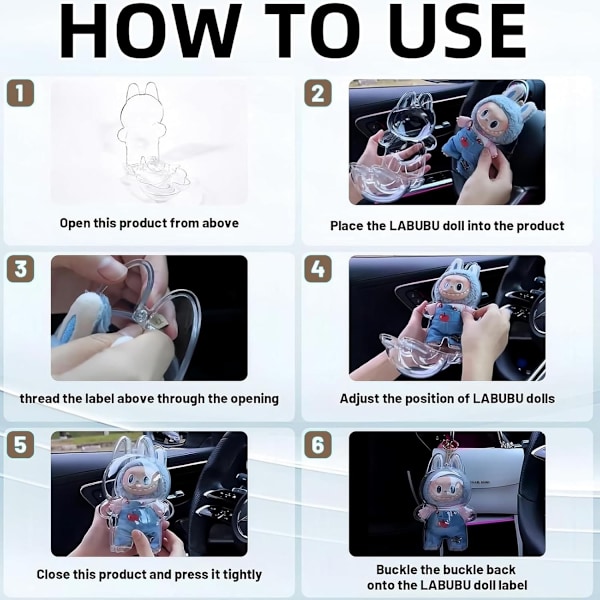 HOW TO USE

1

Open this product from above

2

Place the LABUBU doll into the product

3

thread the label above through the opening

4

Adjust the position of LABUBU dolls

5

Close this product and press it tightly

6

Buckle the buckle back onto the LABUBU doll label