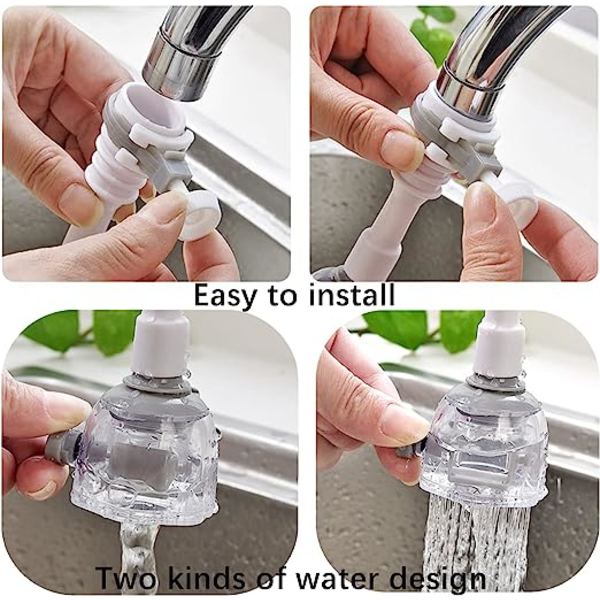 Easy to install

Two kinds of water design