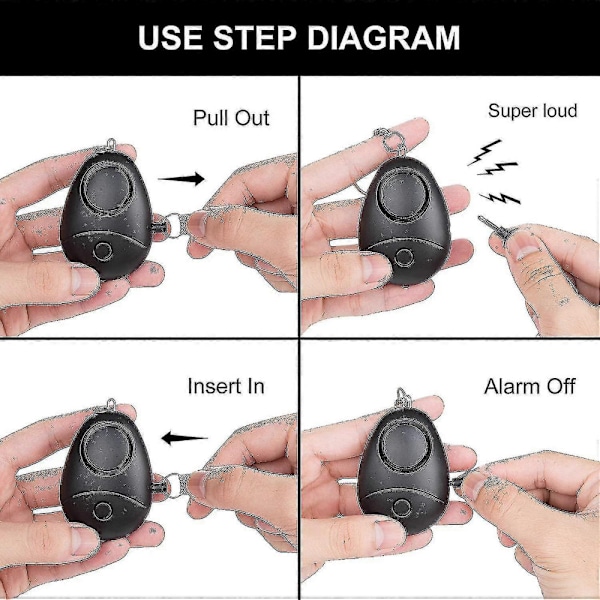 USE STEP DIAGRAM

Pull Out

Super loud

Insert In

Alarm Off