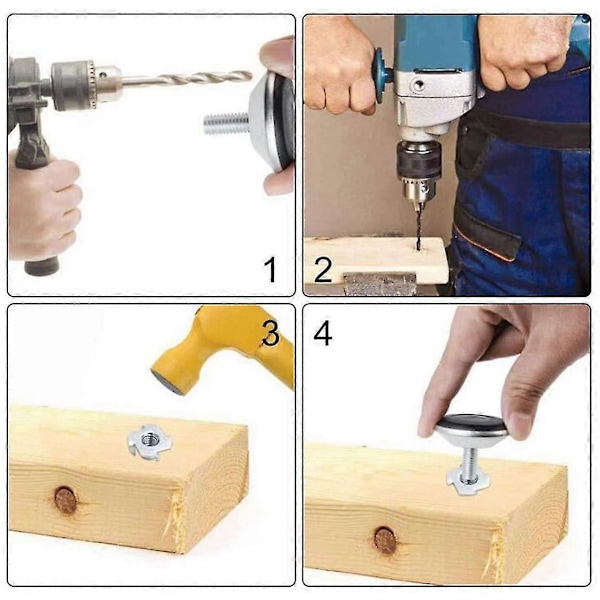 1

2

3

4