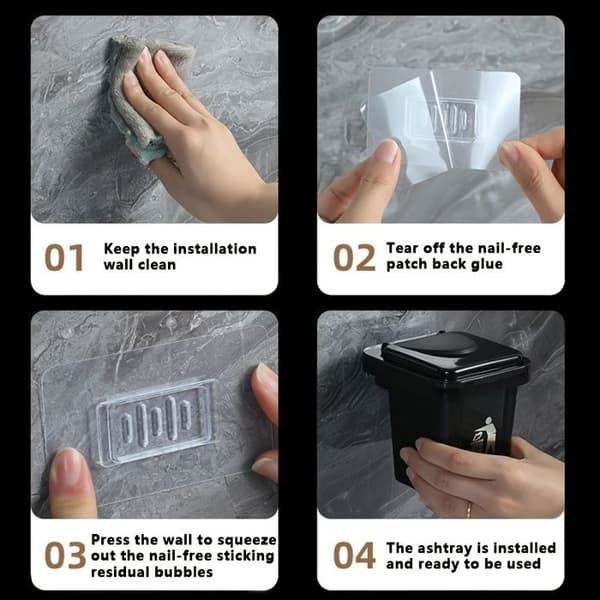 01 Keep the installation wall clean

02 Tear off the nail-free patch back glue

03 Press the wall to squeeze out the nail-free sticking residual bubbles

04 The ashtray is installed and ready to be used