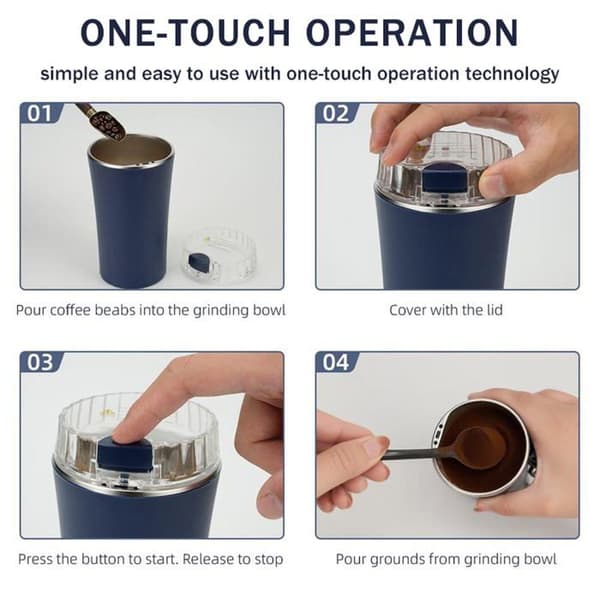 ONE-TOUCH OPERATION

simple and easy to use with one-touch operation technology

01

Pour coffee beabs into the grinding bowl

02

Cover with the lid

03

Press the button to start. Release to stop

04

Pour grounds from grinding bowl