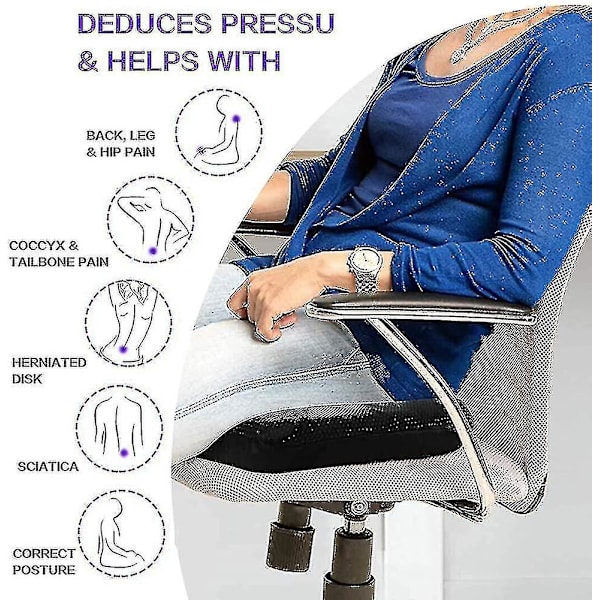 DEDUCES PRESSU
& HELPS WITH

BACK, LEG
& HIP PAIN

COCCYX &
TAILBONE PAIN

HERNIATED
DISK

SCIATICA

CORRECT
POSTURE