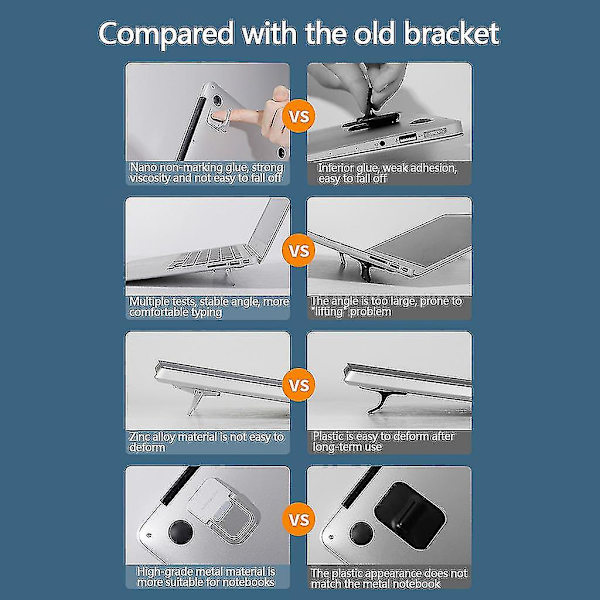 Compared with the old bracket

Nano non-marking glue, strong viscosity and not easy to fall off

VS

Inferior glue, weak adhesion, easy to fall off

Multiple tests, stable angle, more comfortable typing

VS

The angle is too large, prone to "lifting" problem

Zinc alloy material is not easy to deform

VS

Plastic is easy to deform after long-term use

High-grade metal material is more suitable for notebooks

VS

The plastic appearance does not match the metal notebook