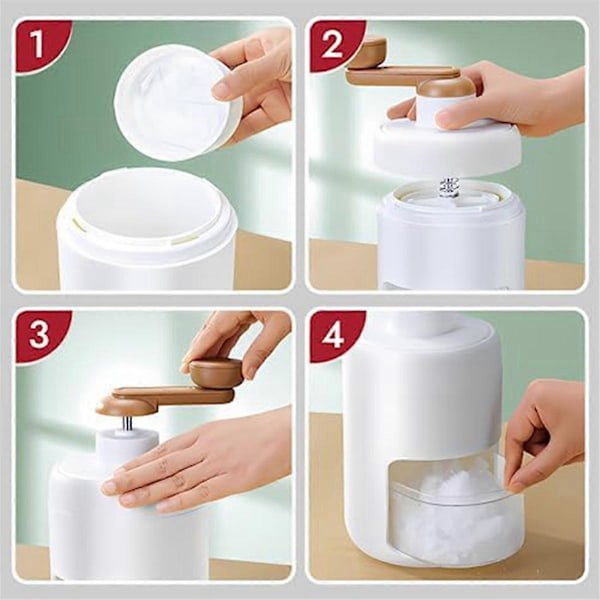 1

2

3

4