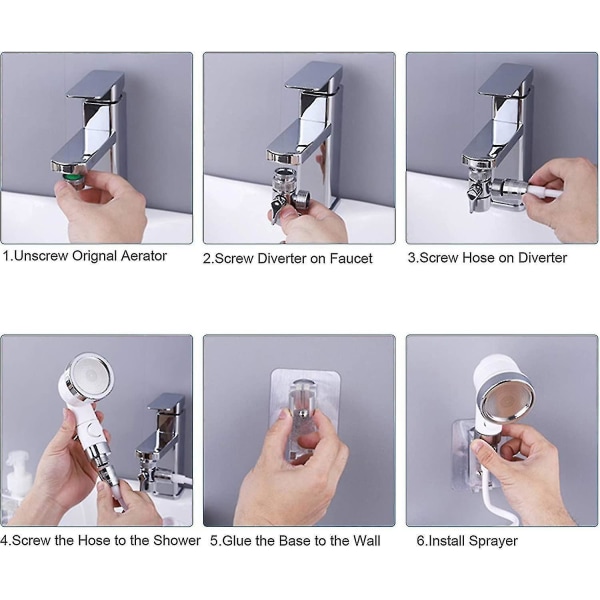 1.Unscrew Orignal Aerator

2.Screw Diverter on Faucet

3.Screw Hose on Diverter

4.Screw the Hose to the Shower

5.Glue the Base to the Wall

6.Install Sprayer