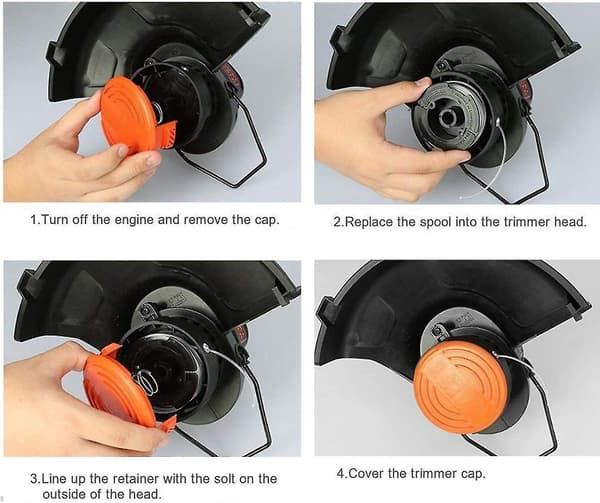 1.Turn off the engine and remove the cap.

2.Replace the spool into the trimmer head.

3.Line up the retainer with the solt on the outside of the head.

4.Cover the trimmer cap.