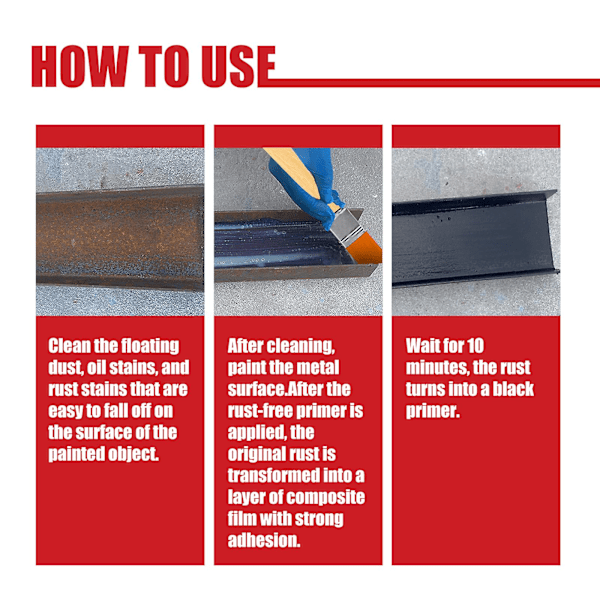 HOW TO USE

Clean the floating dust, oil stains, and rust stains that are easy to fall off on the surface of the painted object.

After cleaning, paint the metal surface.After the rust-free primer is applied, the original rust is transformed into a layer of composite film with strong adhesion.

Wait for 10 minutes, the rust turns into a black primer.