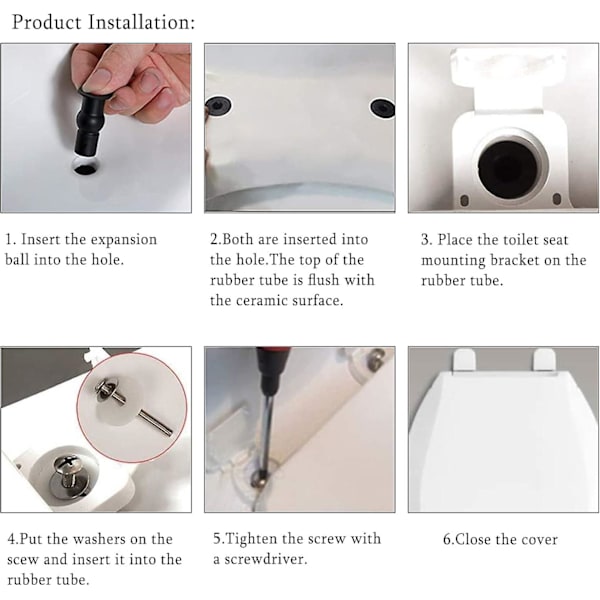 Product Installation:

1. Insert the expansion ball into the hole.

2.Both are inserted into the hole.The top of the rubber tube is flush with the ceramic surface.

3. Place the toilet seat mounting bracket on the rubber tube.

4.Put the washers on the scew and insert it into the rubber tube.

5.Tighten the screw with a screwdriver.

6.Close the cover