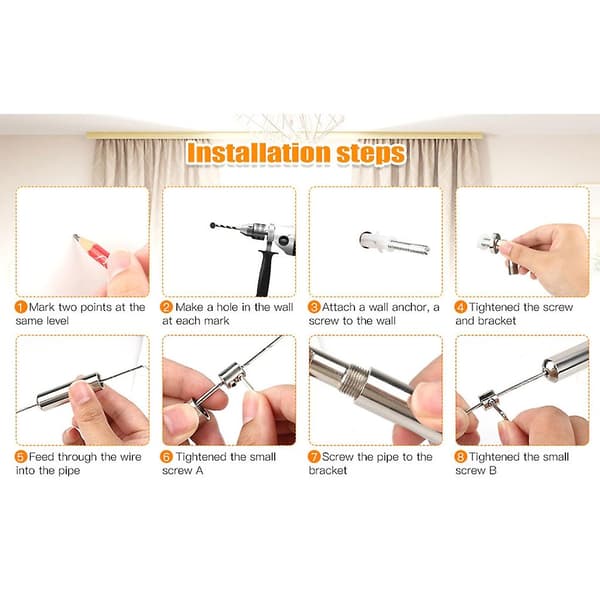 Installation steps

1 Mark two points at the same level

2 Make a hole in the wall at each mark

3 Attach a wall anchor, a screw to the wall

4 Tightened the screw and bracket

5 Feed through the wire into the pipe

6 Tightened the small screw A

7 Screw the pipe to the bracket

8 Tightened the small screw B