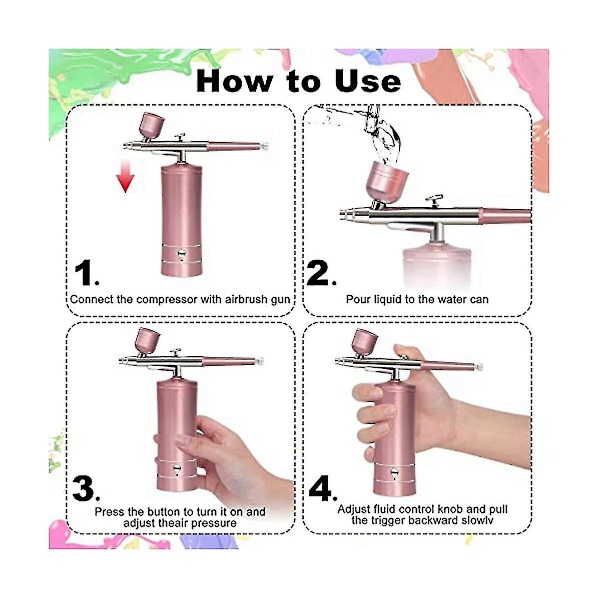 How to Use

1.
Connect the compressor with airbrush gun

2.
Pour liquid to the water can

3.
Press the button to turn it on and adjust theair pressure

4.
Adjust fluid control knob and pull the trigger backward slowlv