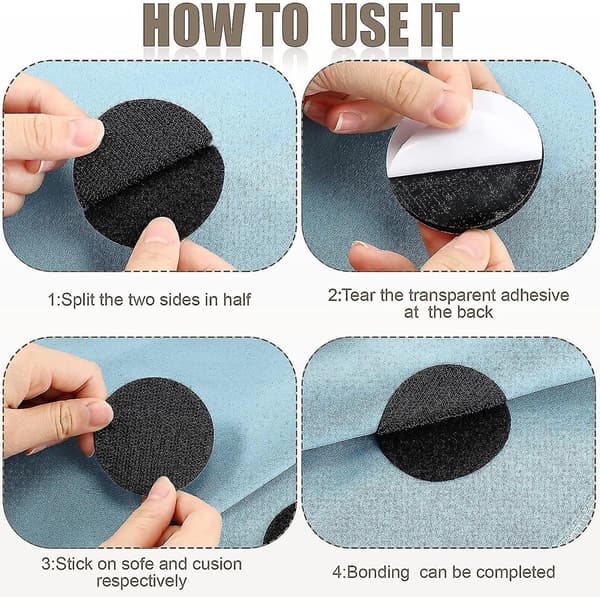 HOW TO USE IT

1:Split the two sides in half

2:Tear the transparent adhesive at the back

3:Stick on sofe and cusion respectively

4:Bonding can be completed